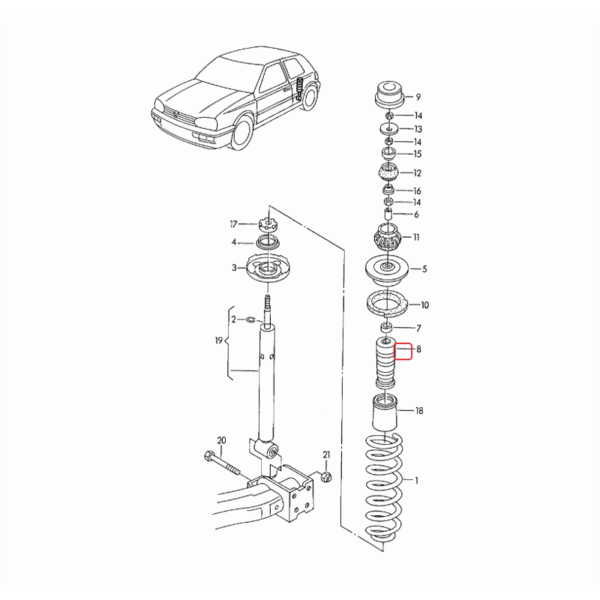 9
14
13
14
15
12
16
14
6
11
5
10
7
8
18
1
17
4
3
2
19
20
21