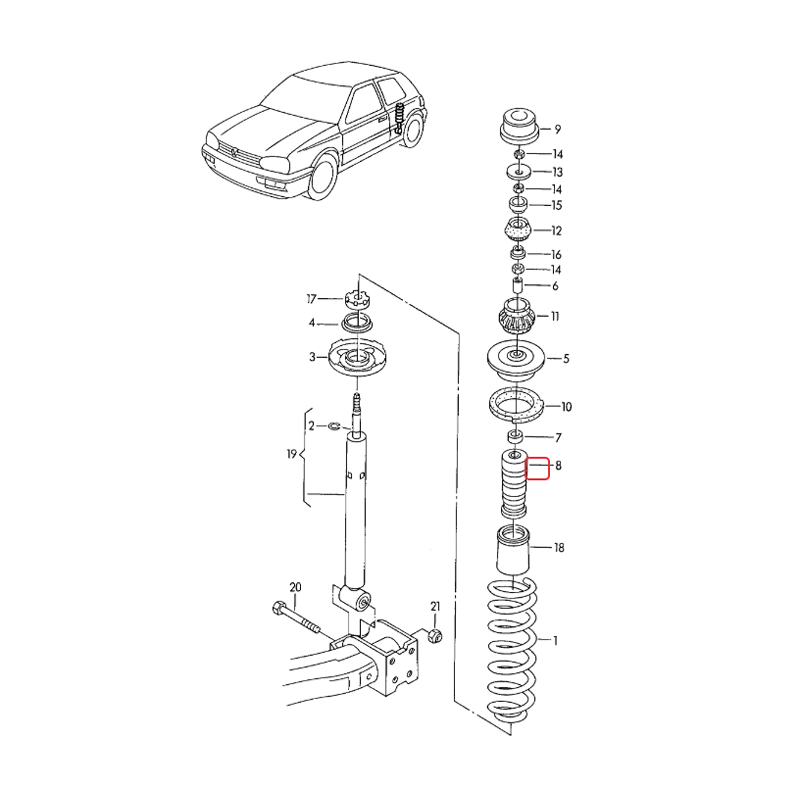 9
14
13
14
15
12
16
14
6
11
5
10
7
8
18
1
17
4
3
2
19
20
21