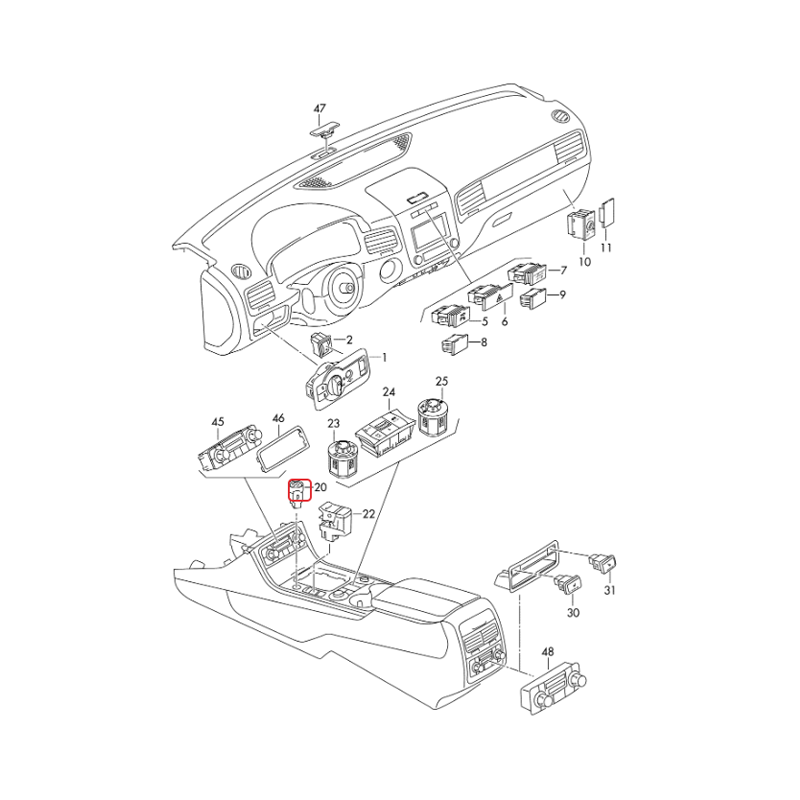 47
10
11
7
9
5
6
8
2
1
24
25
45
46
23
20
22
31
30
48