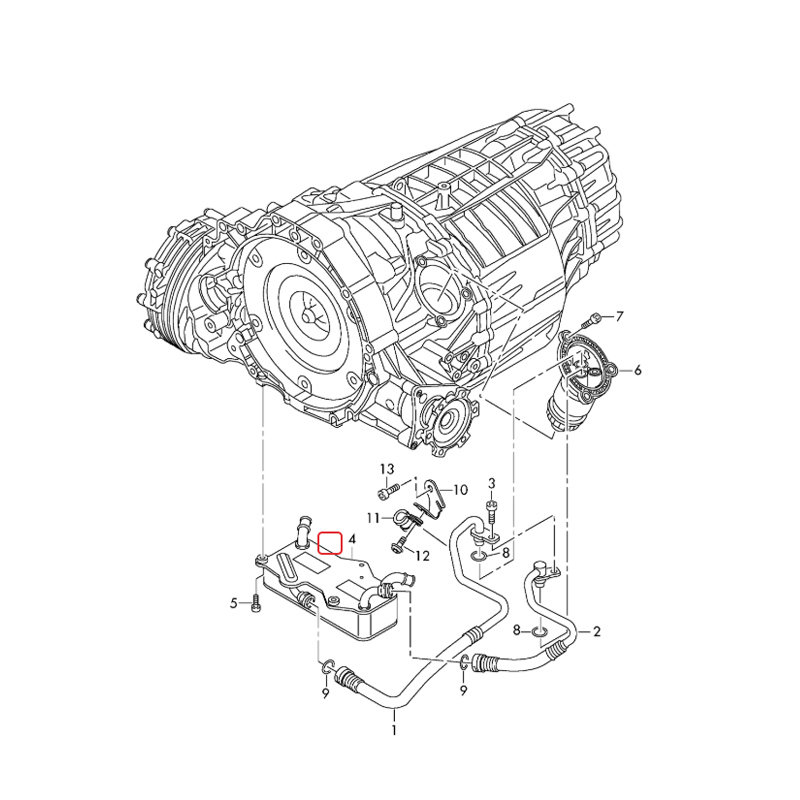 7
6
13
10
3
11
4
12
8
5
8
2
9
9
1