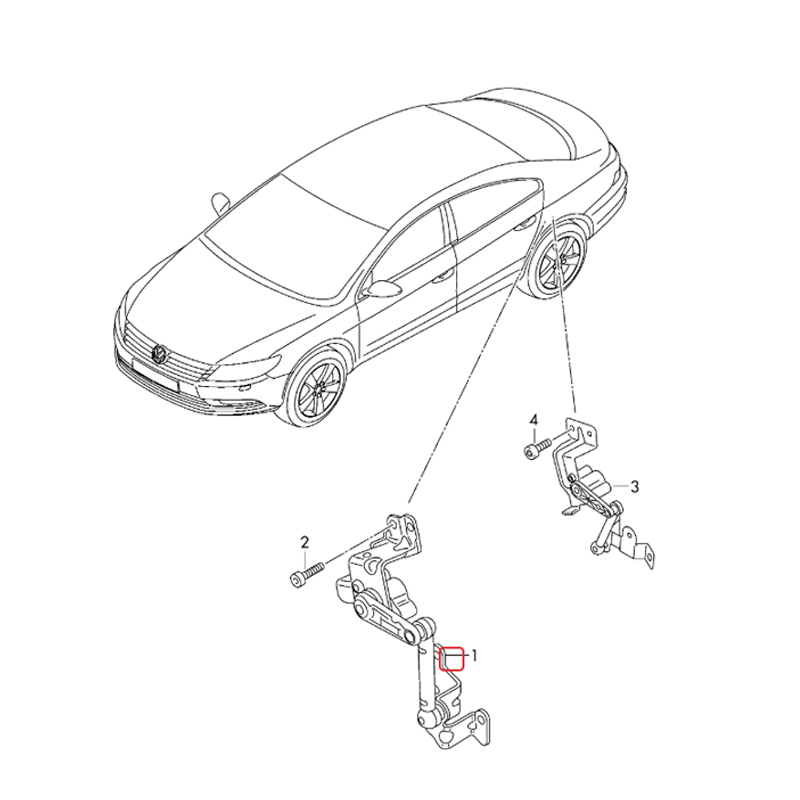 4
3
2
1